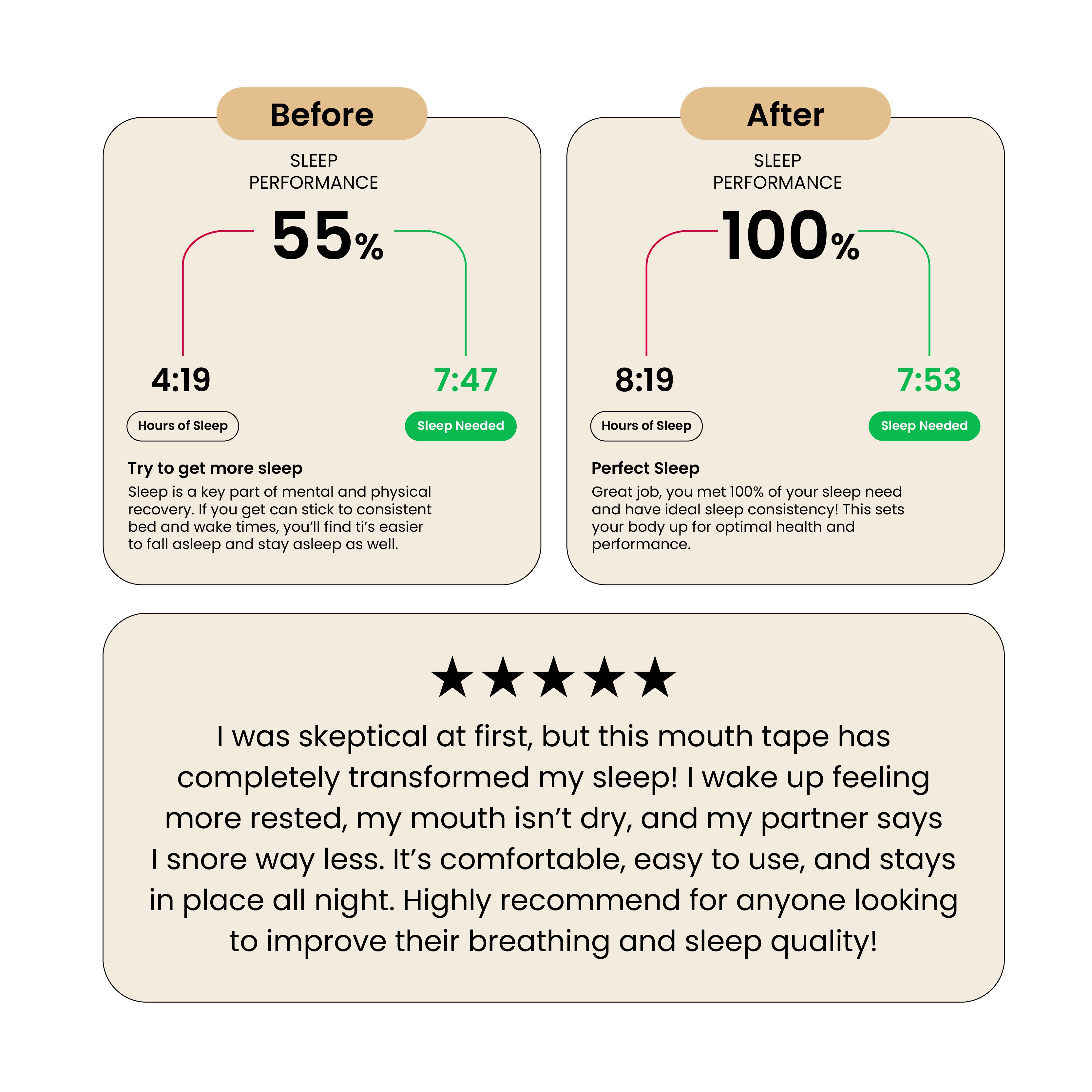 Before

SLEEP
PERFORMANCE

55%

4:19

7:47

Hours of Sleep

Sleep Needed

Try to get more sleep

Sleep is a key part of mental and physical recovery. If you get can stick to consistent bed and wake times, you'll find ti's easier to fall asleep and stay asleep as well.

After

SLEEP
PERFORMANCE

100%

8:19

7:53

Hours of Sleep

Sleep Needed

Perfect Sleep

Great job, you met 100% of your sleep need and have ideal sleep consistency! This sets your body up for optimal health and performance.

★★★★★

I was skeptical at first, but this mouth tape has completely transformed my sleep! I wake up feeling more rested, my mouth isn't dry, and my partner says I snore way less. It's comfortable, easy to use, and stays in place all night. Highly recommend for anyone looking to improve their breathing and sleep quality!